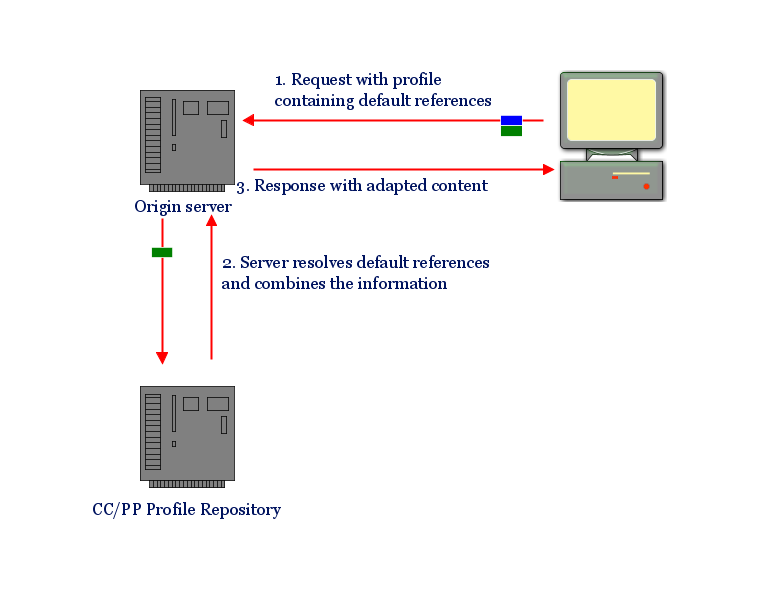 1. Request with profile containing default references

3. Response with adapted content

Origin server

2. Server resolves default references and combines the information

CC/PP Profile Repository