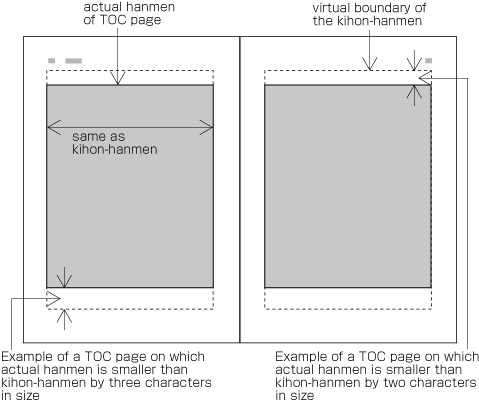 actual hanmen of TOC page

virtual boundary of the kihon-hanmen

same as kihon-hanmen

Example of a TOC page on which actual hanmen is smaller than kihon-hanmen by three characters in size

Example of a TOC page on which actual hanmen is smaller than kihon-hanmen by two characters in size