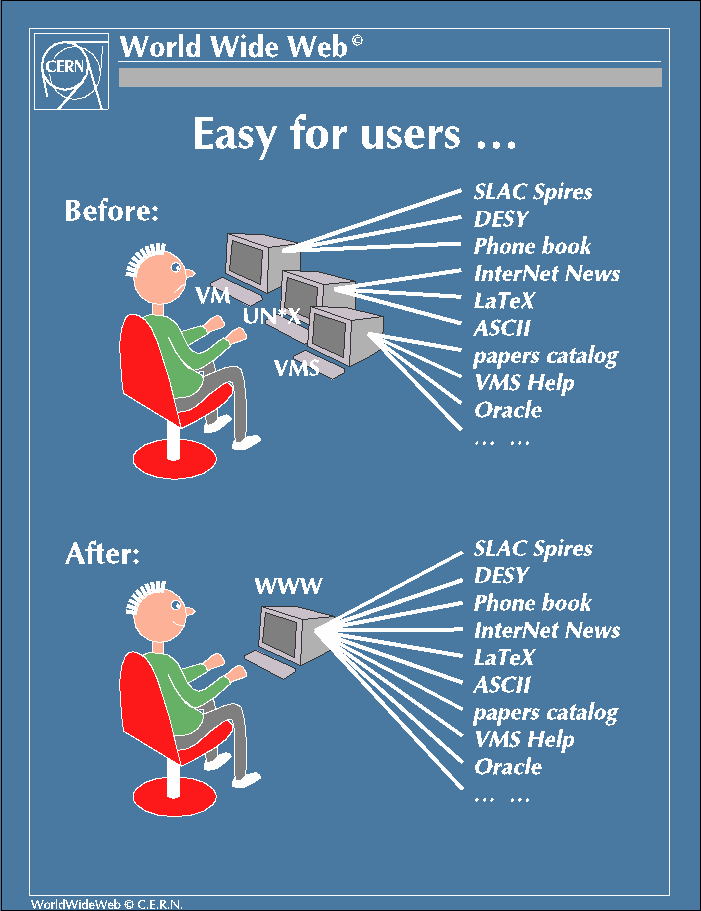 CERN

World Wide Web ©

Easy for users …

Before:

VM

UN*X

VMS

SLAC Spires
DESY
Phone book
InterNet News
LaTeX
ASCII
papers catalog
VMS Help
Oracle
… …

After:

WWW

SLAC Spires
DESY
Phone book
InterNet News
LaTeX
ASCII
papers catalog
VMS Help
Oracle
… …

WorldWideWeb © C.E.R.N.